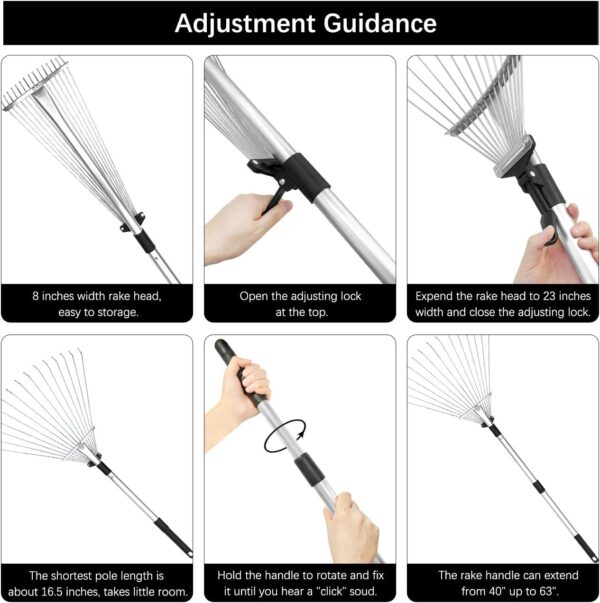 Adjustment Guidance

8 inches width rake head, easy to storage.

Open the adjusting lock at the top.

Expend the rake head to 23 inches width and close the adjusting lock.

The shortest pole length is about 16.5 inches, takes little room.

Hold the handle to rotate and fix it until you hear a "click" soud.

The rake handle can extend from 40" up to 63".